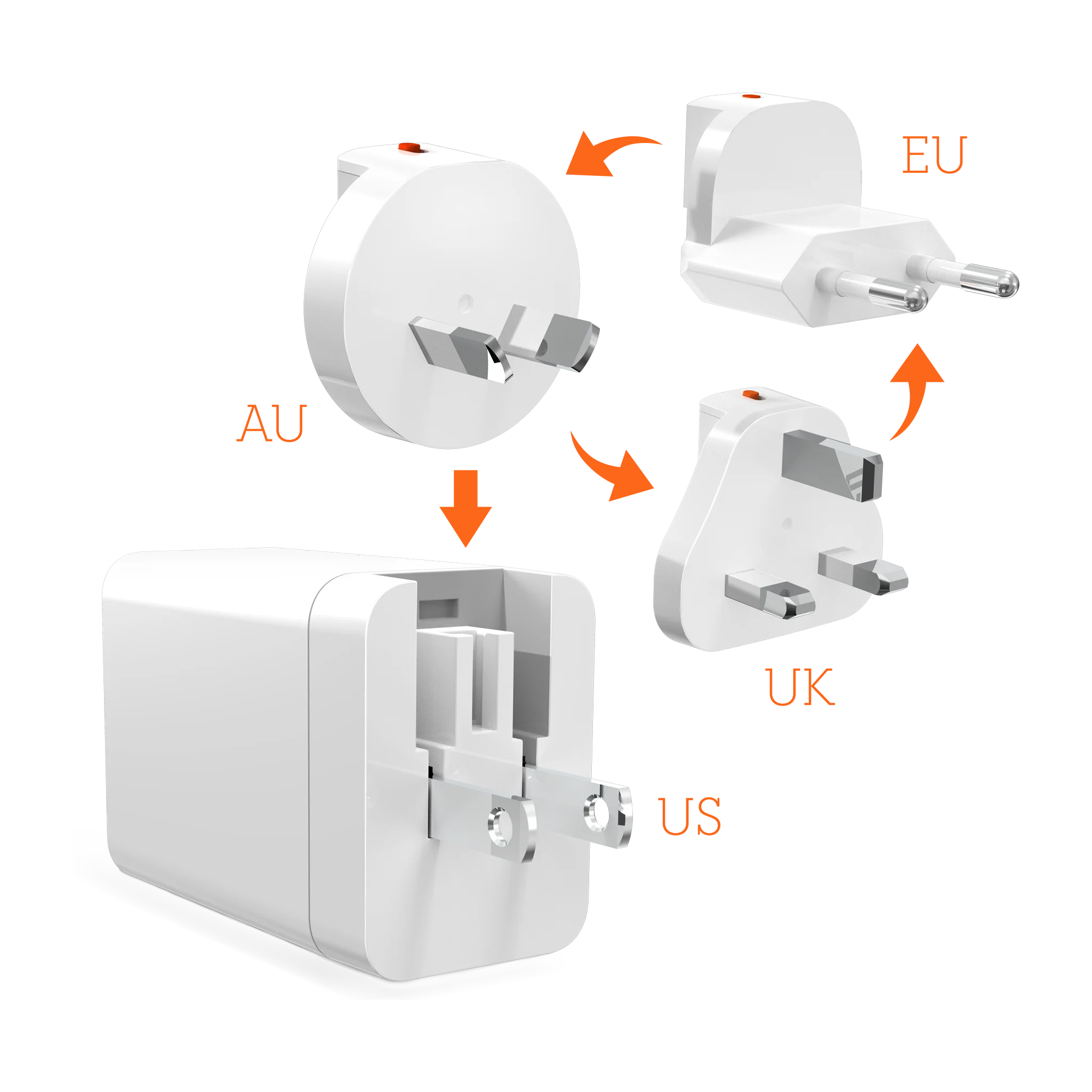 EU

AU

UK

US